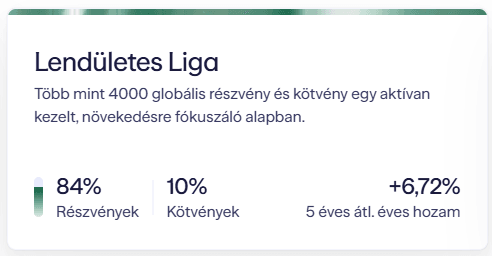 Lendületes Liga

Több mint 4000 globális részvény és kötvény egy aktívan kezelt, növekedésre fókuszáló alapban.

84%
Részvények

10%
Kötvények

+6,72%
5 éves átl. éves hozam